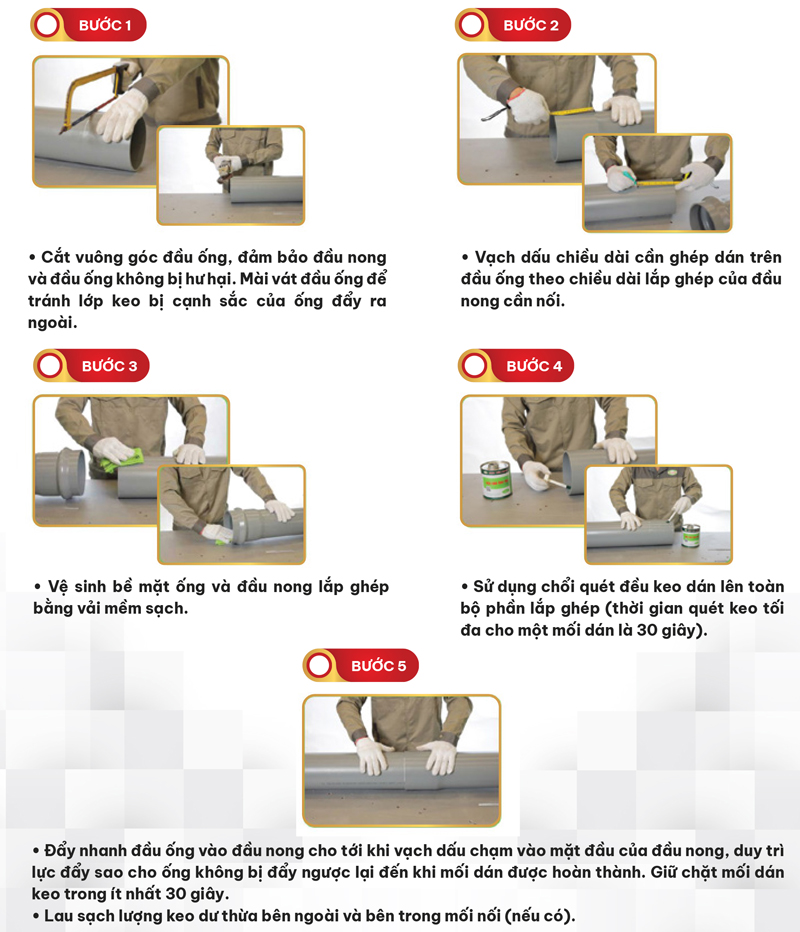 BƯỚC 1

• Cắt vuông góc đầu ống, đảm bảo đầu nong và đầu ống không bị hư hại. Mài vát đầu ống để tránh lớp keo bị cạnh sắc của ống đẩy ra ngoài.

BƯỚC 2

• Vạch dấu chiều dài cần ghép dán trên đầu ống theo chiều dài lắp ghép của đầu nong cần nối.

BƯỚC 3

• Vệ sinh bề mặt ống và đầu nong lắp ghép bằng vải mềm sạch.

BƯỚC 4

• Sử dụng chổi quét đều keo dán lên toàn bộ phần lắp ghép (thời gian quét keo tối đa cho một mối dán là 30 giây).

BƯỚC 5

• Đẩy nhanh đầu ống vào đầu nong cho tới khi vạch dấu chạm vào mặt đầu của đầu nong, duy trì lực đẩy sao cho ống không bị đẩy ngược lại đến khi mối dán được hoàn thành. Giữ chặt mối dán keo trong ít nhất 30 giây.
• Lau sạch lượng keo dư thừa bên ngoài và bên trong mối nối (nếu có).